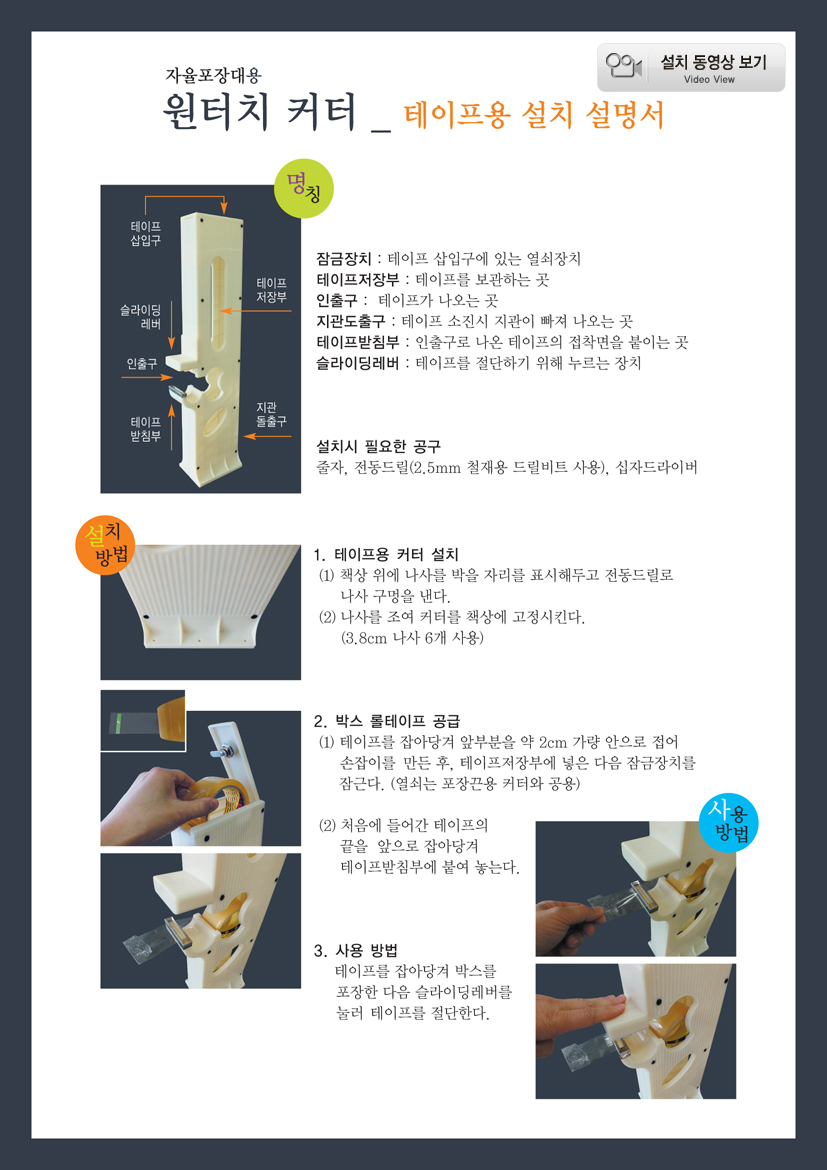 설치 동영상 보기
Video View

자율포장대용
원터치 커터 _ 테이프용 설치 설명서

명칭

테이프 삽입구
테이프 저장부
슬라이딩 레버
인출구
테이프 받침부
지관 돌출구

잠금장치 : 테이프 삽입구에 있는 열쇠장치
테이프저장부 : 테이프를 보관하는 곳
인출구 : 테이프가 나오는 곳
지관도출구 : 테이프 소진시 지관이 빠져 나오는 곳
테이프받침부 : 인출구로 나온 테이프의 접착면을 붙이는 곳
슬라이딩레버 : 테이프를 절단하기 위해 누르는 장치

설치시 필요한 공구
줄자, 전동드릴(2.5mm 철재용 드릴비트 사용), 십자드라이버

설치 방법

1. 테이프용 커터 설치
(1) 책상 위에 나사를 박을 자리를 표시해두고 전동드릴로 나사 구멍을 낸다.
(2) 나사를 조여 커터를 책상에 고정시킨다. (3.8cm 나사 6개 사용)

2. 박스 롤테이프 공급
(1) 테이프를 잡아당겨 앞부분을 약 2cm 가량 안으로 접어 손잡이를 만든 후, 테이프저장부에 넣은 다음 잠금장치를 잠근다. (열쇠는 포장끈용 커터와 공용)

(2) 처음에 들어간 테이프의 끝을 앞으로 잡아당겨 테이프받침부에 붙여 놓는다.

사용 방법

3. 사용 방법
테이프를 잡아당겨 박스를 포장한 다음 슬라이딩레버를 눌러 테이프를 절단한다.